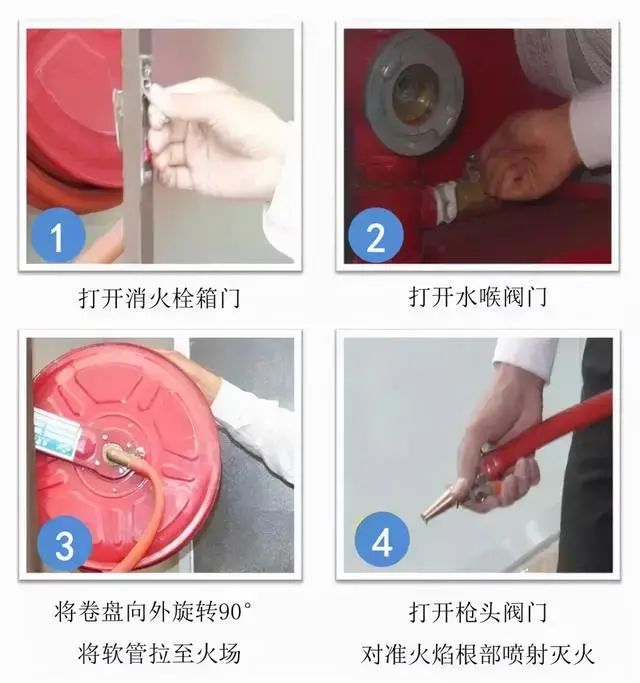 1

打开消火栓箱门

2

打开水喉阀门

3

将卷盘向外旋转90°
将软管拉至火场

4

打开枪头阀门
对准火焰根部喷射灭火